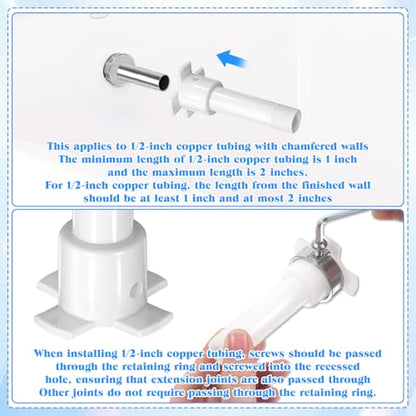 This applies to 1/2-inch copper tubing with chamfered walls
The minimum length of 1/2-inch copper tubing is 1 inch and the maximum length is 2 inches.
For 1/2-inch copper tubing, the length from the finished wall should be at least 1 inch and at most 2 inches

When installing 1/2-inch copper tubing, screws should be passed through the retaining ring and screwed into the recessed hole, ensuring that extension joints are also passed through
Other joints do not require passing through the retaining ring.