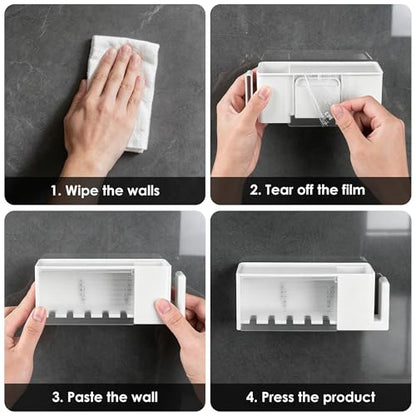 1. Wipe the walls

2. Tear off the film

3. Paste the wall

4. Press the product