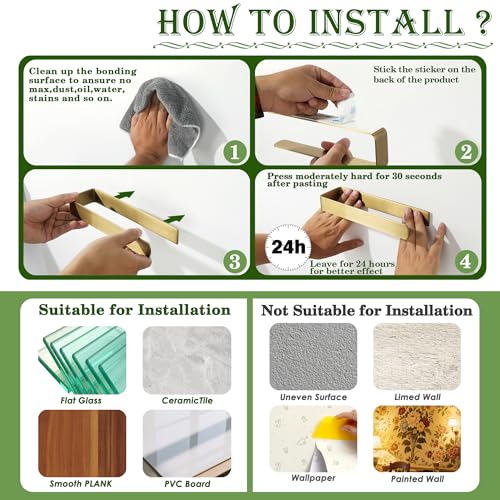 HOW TO INSTALL ?

Clean up the bonding surface to ansure no max,dust,oil,water, stains and so on.

1

Stick the sticker on the back of the product

2

3

Press moderately hard for 30 seconds after pasting

24h

Leave for 24 hours for better effect

4

Suitable for Installation

Flat Glass

CeramicTile

Smooth PLANK

PVC Board

Not Suitable for Installation

Uneven Surface

Limed Wall

Wallpaper

Painted Wall