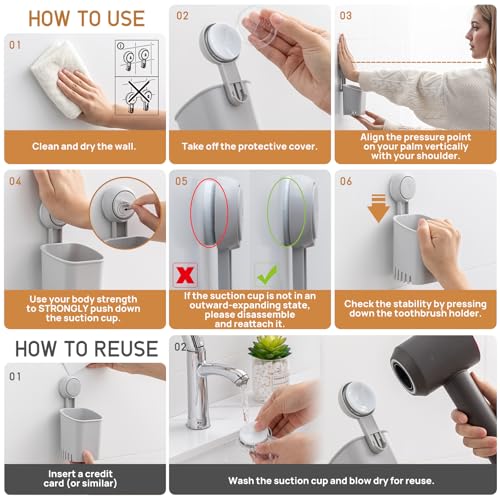 HOW TO USE

01

Clean and dry the wall.

02

Take off the protective cover.

03

Align the pressure point on your palm vertically with your shoulder.

04

Use your body strength to STRONGLY push down the suction cup.

05

If the suction cup is not in an outward-expanding state, please disassemble and reattach it.

06

Check the stability by pressing down the toothbrush holder.

HOW TO REUSE

01

Insert a credit card (or similar)

02

Wash the suction cup and blow dry for reuse.