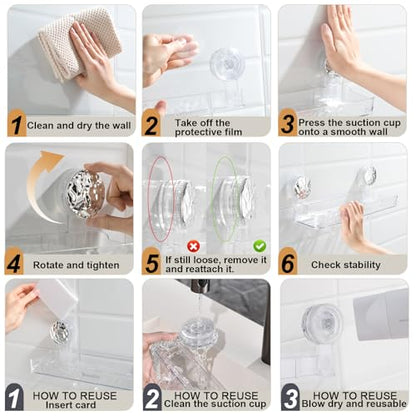 1 Clean and dry the wall

2 Take off the protective film

3 Press the suction cup onto a smooth wall

4 Rotate and tighten

5 If still loose, remove it and reattach it.

6 Check stability

1 HOW TO REUSE Insert card

2 HOW TO REUSE Clean the suction cup

3 HOW TO REUSE Blow dry and reusable