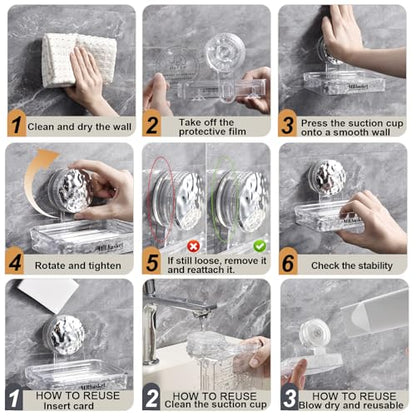 1 Clean and dry the wall

2 Take off the protective film

3 Press the suction cup onto a smooth wall

4 Rotate and tighten

5 If still loose, remove it and reattach it.

6 Check the stability

1 HOW TO REUSE
Insert card

2 HOW TO REUSE
Clean the suction cup

3 HOW TO REUSE
Blow dry and reusable