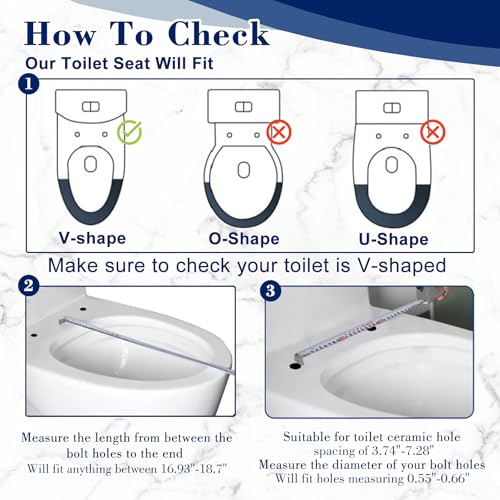 How To Check
Our Toilet Seat Will Fit

1

V-shape

O-Shape

U-Shape

Make sure to check your toilet is V-shaped

2

3

Measure the length from between the bolt holes to the end
Will fit anything between 16.93"-18.7"

Suitable for toilet ceramic hole spacing of 3.74"-7.28"
Measure the diameter of your bolt holes
Will fit holes measuring 0.55"-0.66"