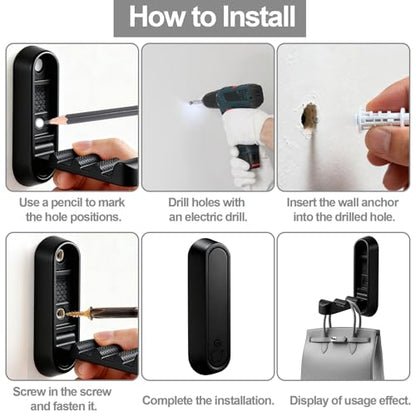 How to Install

Use a pencil to mark the hole positions.

Drill holes with an electric drill.

Insert the wall anchor into the drilled hole.

Screw in the screw and fasten it.

Complete the installation.

Display of usage effect.