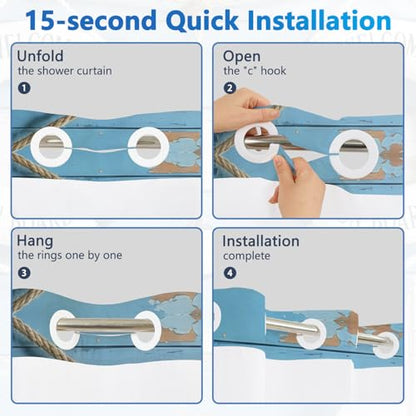 15-second Quick Installation

Unfold
the shower curtain
1

Open
the "c" hook
2

Hang
the rings one by one
3

Installation
complete
4