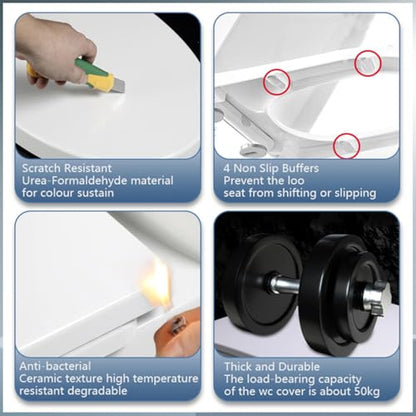 Scratch Resistant
Urea-Formaldehyde material
for colour sustain

4 Non Slip Buffers
Prevent the loo
seat from shifting or slipping

Anti-bacterial
Ceramic texture high temperature
resistant degradable

Thick and Durable
The load-bearing capacity
of the wc cover is about 50kg