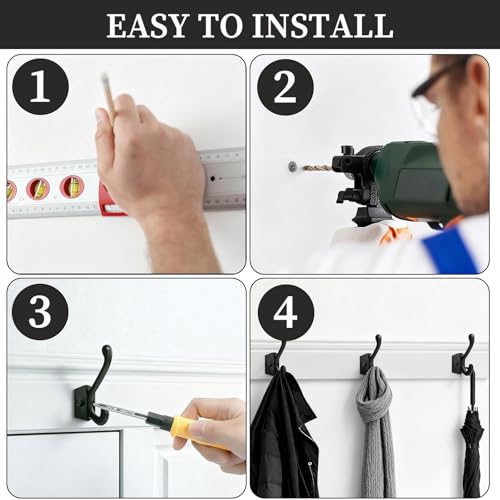 EASY TO INSTALL

1

2

3

4