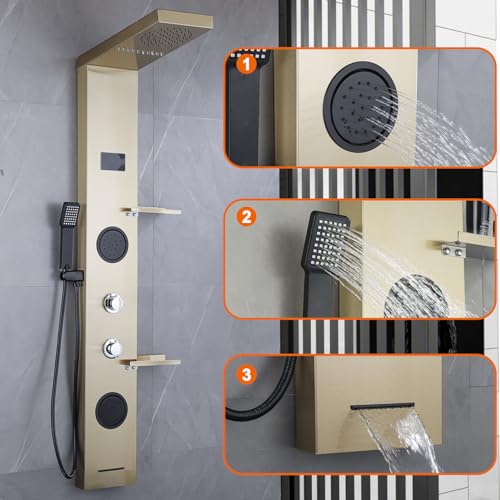 1

2

3