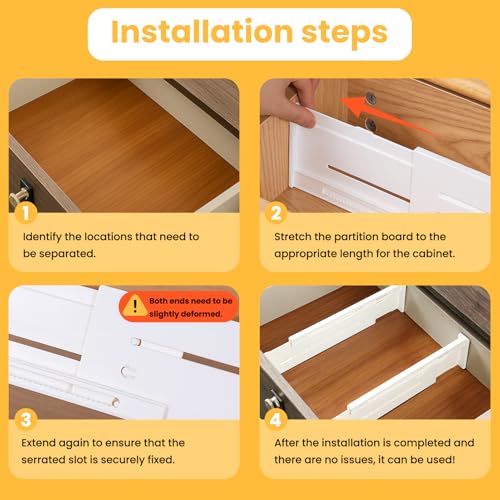 Installation steps

1
Identify the locations that need to be separated.

2
Stretch the partition board to the appropriate length for the cabinet.

!
Both ends need to be slightly deformed.

3
Extend again to ensure that the serrated slot is securely fixed.

4
After the installation is completed and there are no issues, it can be used!