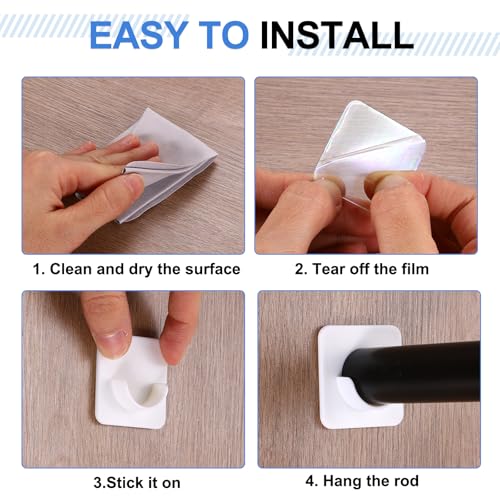 EASY TO INSTALL

1. Clean and dry the surface

2. Tear off the film

3.Stick it on

4. Hang the rod