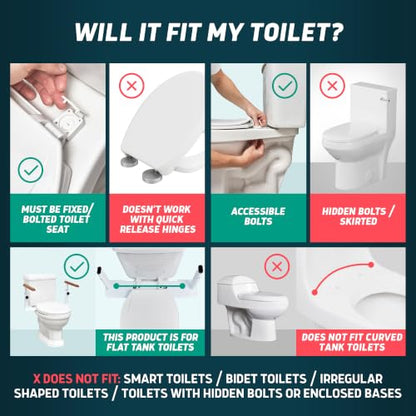 WILL IT FIT MY TOILET?

MUST BE FIXED/ BOLTED TOILET SEAT

DOESN'T WORK WITH QUICK RELEASE HINGES

ACCESSIBLE BOLTS

HIDDEN BOLTS / SKIRTED

THIS PRODUCT IS FOR FLAT TANK TOILETS

DOES NOT FIT CURVED TANK TOILETS

X DOES NOT FIT: SMART TOILETS / BIDET TOILETS / IRREGULAR SHAPED TOILETS / TOILETS WITH HIDDEN BOLTS OR ENCLOSED BASES