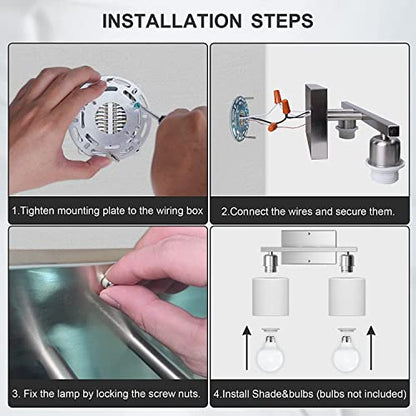 INSTALLATION STEPS

1.Tighten mounting plate to the wiring box

2.Connect the wires and secure them.

3. Fix the lamp by locking the screw nuts.

4.Install Shade&bulbs (bulbs not included)