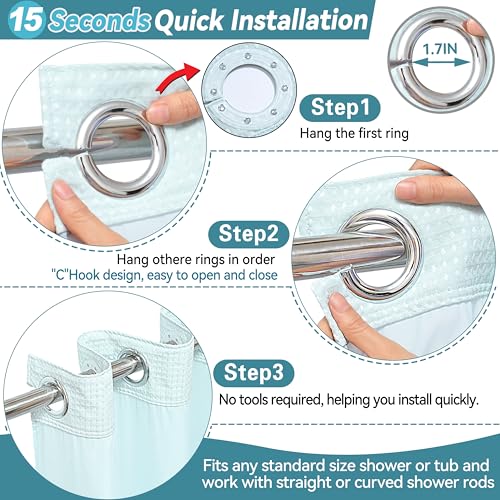 15 Seconds Quick Installation

1.7IN

Step1

Hang the first ring

Step2

Hang othere rings in order
"C"Hook design, easy to open and close

Step3

No tools required, helping you install quickly.

Fits any standard size shower or tub and work with straight or curved shower rods