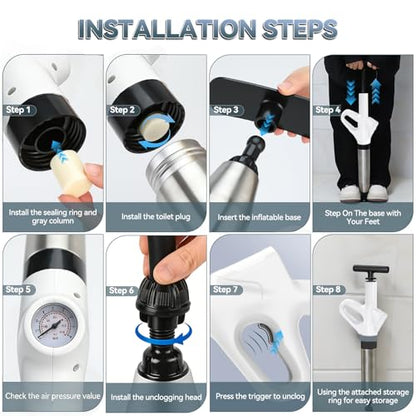 INSTALLATION STEPS

Step 1
Install the sealing ring and gray column

Step 2
Install the toilet plug

Step 3
Insert the inflatable base

Step 4
Step On The base with Your Feet

Step 5
Check the air pressure value

Step 6
Install the unclogging head

Step 7
Press the trigger to unclog

Step 8
Using the attached storage ring for easy storage