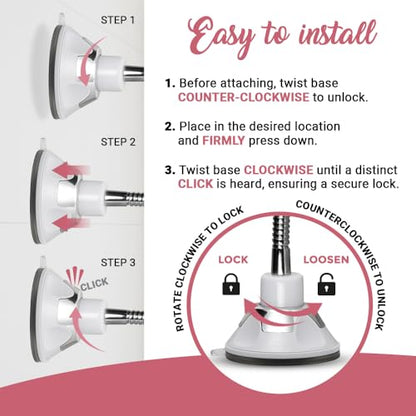 STEP 1

STEP 2

STEP 3

CLICK

Easy to install

1. Before attaching, twist base COUNTER-CLOCKWISE to unlock.

2. Place in the desired location and FIRMLY press down.

3. Twist base CLOCKWISE until a distinct CLICK is heard, ensuring a secure lock.

ROTATE CLOCKWISE TO LOCK

COUNTERCLOCKWISE TO UNLOCK

LOCK

LOOSEN