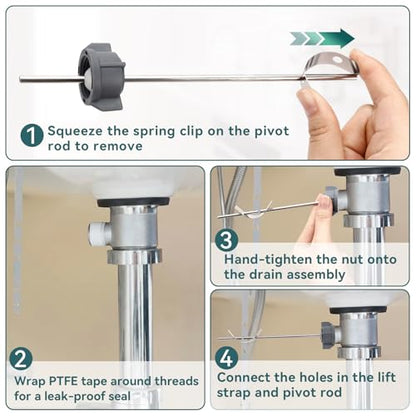 1 Squeeze the spring clip on the pivot rod to remove

2 Wrap PTFE tape around threads for a leak-proof seal

3 Hand-tighten the nut onto the drain assembly

4 Connect the holes in the lift strap and pivot rod