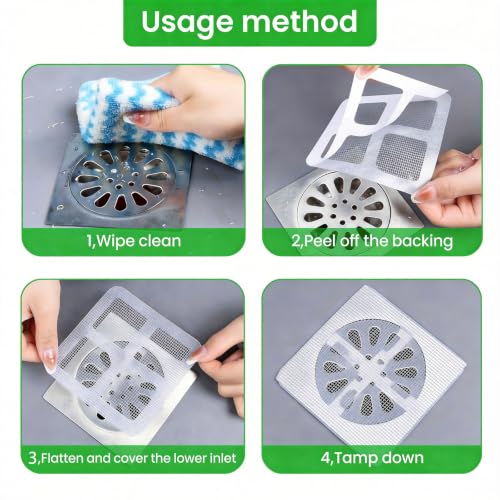 Usage method

1,Wipe clean

2,Peel off the backing

3,Flatten and cover the lower inlet

4,Tamp down