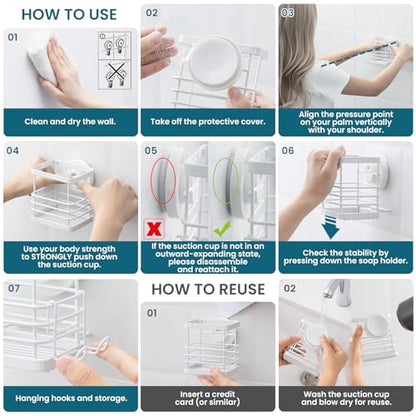 HOW TO USE

01

Clean and dry the wall.

02

Take off the protective cover.

03

Align the pressure point on your palm vertically with your shoulder.

04

Use your body strength to STRONGLY push down the suction cup.

05

If the suction cup is not in an outward-expanding state, please disassemble and reattach it.

06

Check the stability by pressing down the soap holder.

07

Hanging hooks and storage.

HOW TO REUSE

01

Insert a credit card (or similar)

02

Wash the suction cup and blow dry for reuse.