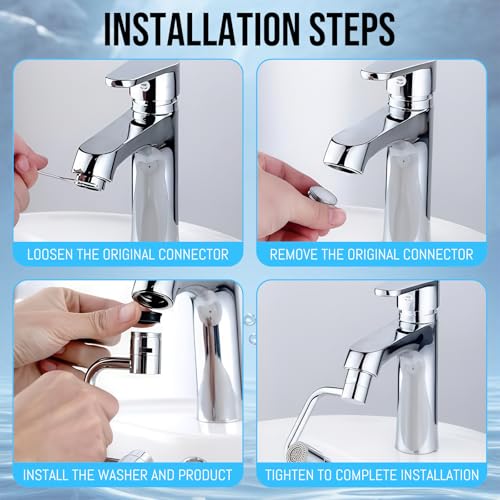 INSTALLATION STEPS

LOOSEN THE ORIGINAL CONNECTOR

REMOVE THE ORIGINAL CONNECTOR

INSTALL THE WASHER AND PRODUCT

TIGHTEN TO COMPLETE INSTALLATION