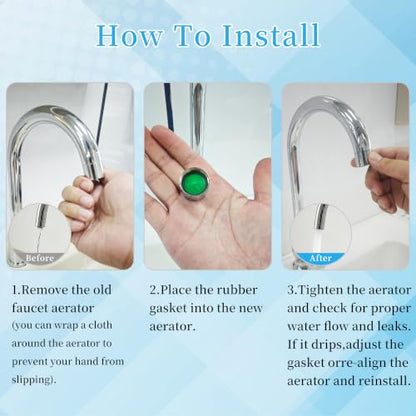 How To Install

Before

After

1.Remove the old faucet aerator (you can wrap a cloth around the aerator to prevent your hand from slipping).

2.Place the rubber gasket into the new aerator.

3.Tighten the aerator and check for proper water flow and leaks. If it drips,adjust the gasket orre-align the aerator and reinstall.