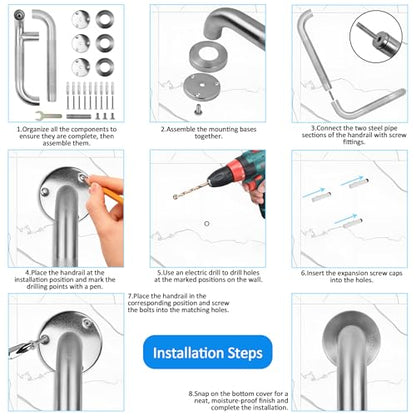 1.Organize all the components to ensure they are complete, then assemble them.

2.Assemble the mounting bases together.

3.Connect the two steel pipe sections of the handrail with screw fittings.

4.Place the handrail at the installation position and mark the drilling points with a pen.

5.Use an electric drill to drill holes at the marked positions on the wall.

6.Insert the expansion screw caps into the holes.

7.Place the handrail in the corresponding position and screw the bolts into the matching holes.

Installation Steps

8.Snap on the bottom cover for a neat, moisture-proof finish and complete the installation.