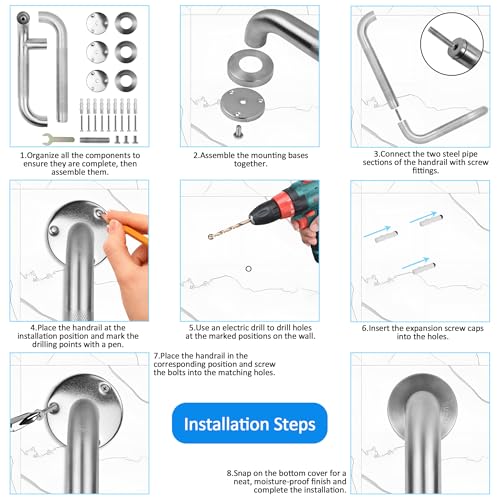 1.Organize all the components to ensure they are complete, then assemble them.

2.Assemble the mounting bases together.

3.Connect the two steel pipe sections of the handrail with screw fittings.

4.Place the handrail at the installation position and mark the drilling points with a pen.

5.Use an electric drill to drill holes at the marked positions on the wall.

6.Insert the expansion screw caps into the holes.

7.Place the handrail in the corresponding position and screw the bolts into the matching holes.

Installation Steps

8.Snap on the bottom cover for a neat, moisture-proof finish and complete the installation.