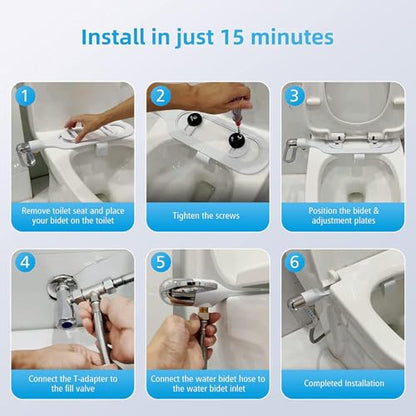 Install in just 15 minutes

1
Remove toilet seat and place your bidet on the toilet

2
Tighten the screws

3
Position the bidet & adjustment plates

4
Connect the T-adapter to the fill valve

5
Connect the water bidet hose to the water bidet inlet

6
Completed Installation