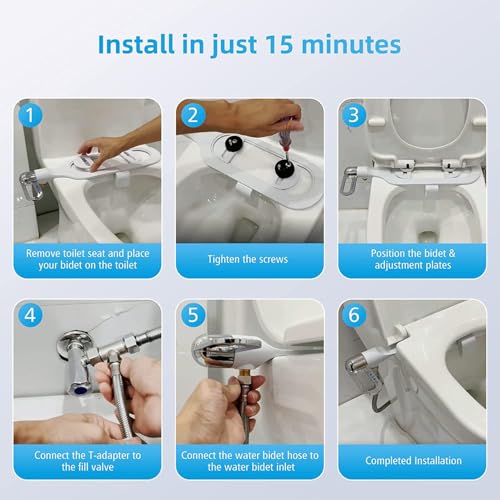 Install in just 15 minutes

1
Remove toilet seat and place your bidet on the toilet

2
Tighten the screws

3
Position the bidet & adjustment plates

4
Connect the T-adapter to the fill valve

5
Connect the water bidet hose to the water bidet inlet

6
Completed Installation