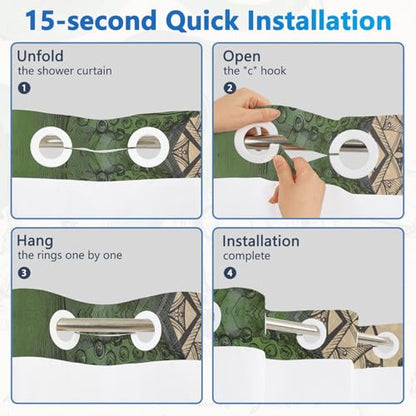 15-second Quick Installation

Unfold
the shower curtain
1

Open
the "c" hook
2

Hang
the rings one by one
3

Installation
complete
4