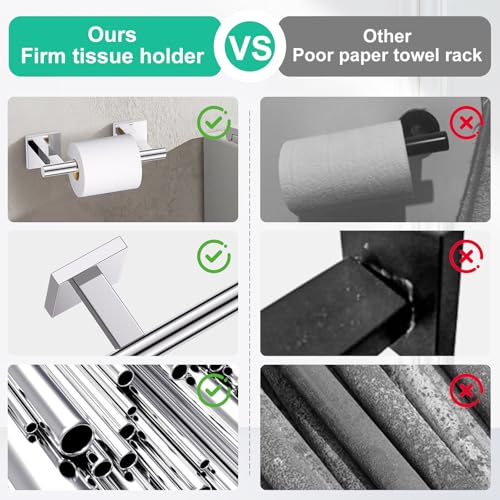 Ours
Firm tissue holder

VS

Other
Poor paper towel rack