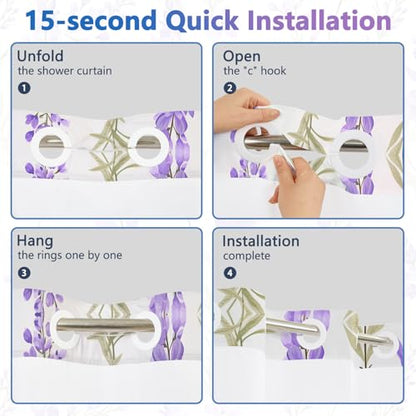 15-second Quick Installation

Unfold
the shower curtain
1

Open
the "c" hook
2

Hang
the rings one by one
3

Installation
complete
4