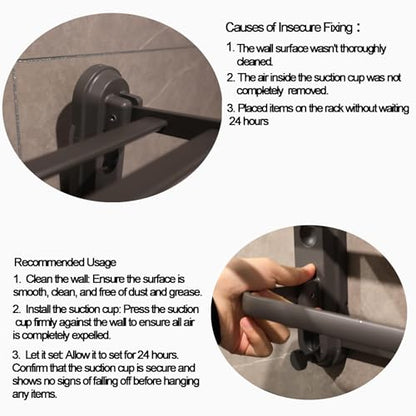 Causes of Insecure Fixing：

1. The wall surface wasn't thoroughly cleaned.

2. The air inside the suction cup was not completely removed.

3. Placed items on the rack without waiting 24 hours

Recommended Usage

1. Clean the wall: Ensure the surface is smooth, clean, and free of dust and grease.

2. Install the suction cup: Press the suction cup firmly against the wall to ensure all air is completely expelled.

3. Let it set: Allow it to set for 24 hours. Confirm that the suction cup is secure and shows no signs of falling off before hanging any items.