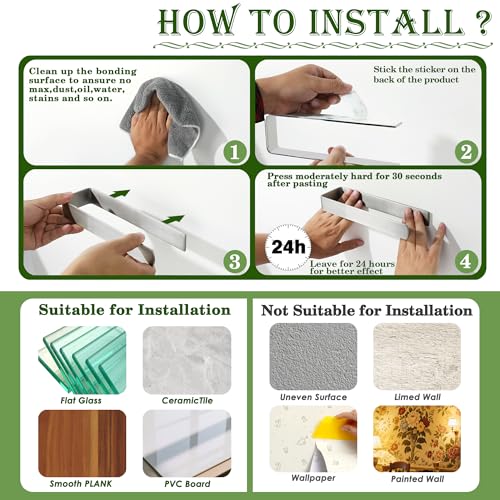 HOW TO INSTALL ?

Clean up the bonding surface to ansure no max,dust,oil,water, stains and so on.

1

Stick the sticker on the back of the product

2

3

Press moderately hard for 30 seconds after pasting

24h

Leave for 24 hours for better effect

4

Suitable for Installation

Flat Glass

CeramicTile

Smooth PLANK

PVC Board

Not Suitable for Installation

Uneven Surface

Limed Wall

Wallpaper

Painted Wall