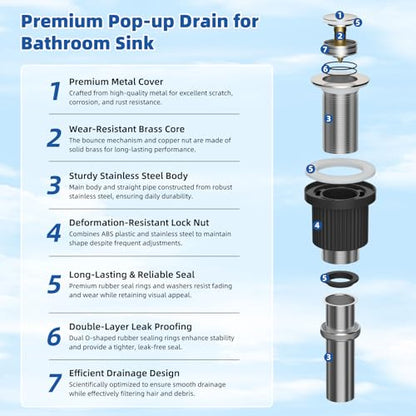 Premium Pop-up Drain for Bathroom Sink

1
Premium Metal Cover
Crafted from high-quality metal for excellent scratch, corrosion, and rust resistance.

2
Wear-Resistant Brass Core
The bounce mechanism and copper nut are made of solid brass for long-lasting performance.

3
Sturdy Stainless Steel Body
Main body and straight pipe constructed from robust stainless steel, ensuring daily durability.

4
Deformation-Resistant Lock Nut
Combines ABS plastic and stainless steel to maintain shape despite frequent adjustments.

5
Long-Lasting & Reliable Seal
Premium rubber seal rings and washers resist fading and wear while retaining visual appeal.

6
Double-Layer Leak Proofing
Dual O-shaped rubber sealing rings enhance stability and provide a tighter, leak-free seal.

7
Efficient Drainage Design
Scientifically optimized to ensure smooth drainage while effectively filtering hair and debris.

1 5 2 7 6 3 5 4 5 3