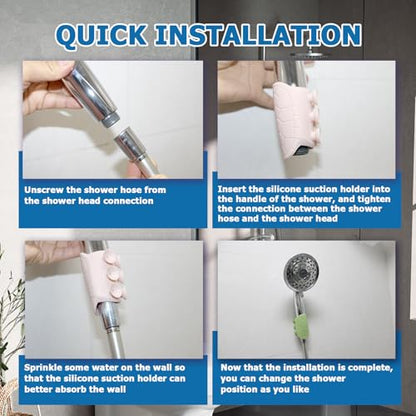 QUICK INSTALLATION

Unscrew the shower hose from the shower head connection

Insert the silicone suction holder into the handle of the shower, and tighten the connection between the shower hose and the shower head

Sprinkle some water on the wall so that the silicone suction holder can better absorb the wall

Now that the installation is complete, you can change the shower position as you like