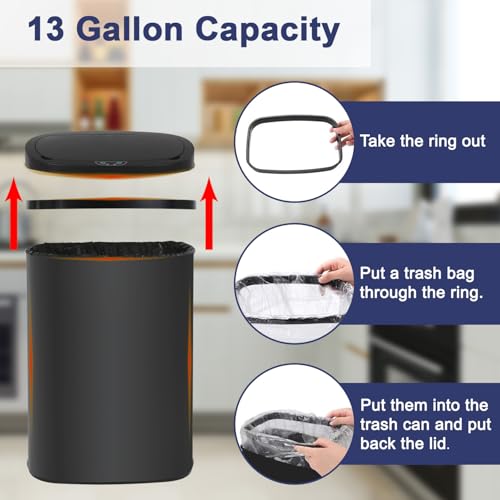 13 Gallon Capacity

Take the ring out

Put a trash bag through the ring.

Put them into the trash can and put back the lid.