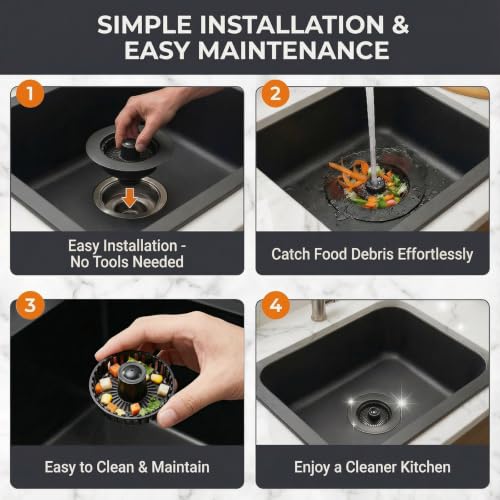 SIMPLE INSTALLATION & EASY MAINTENANCE

1

Easy Installation - No Tools Needed

2

Catch Food Debris Effortlessly

3

Easy to Clean & Maintain

4

Enjoy a Cleaner Kitchen