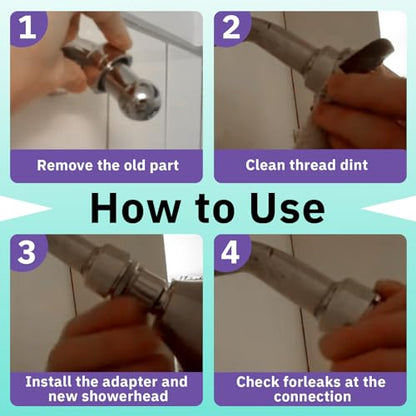 1
Remove the old part

2
Clean thread dint

How to Use

3
Install the adapter and new showerhead

4
Check forleaks at the connection