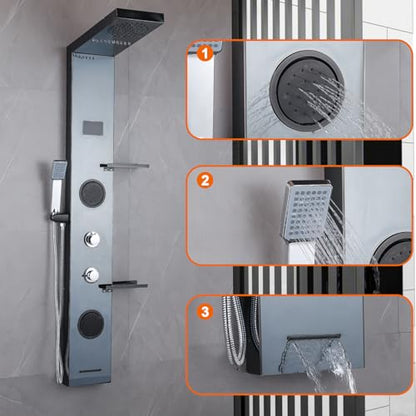 1

2

3