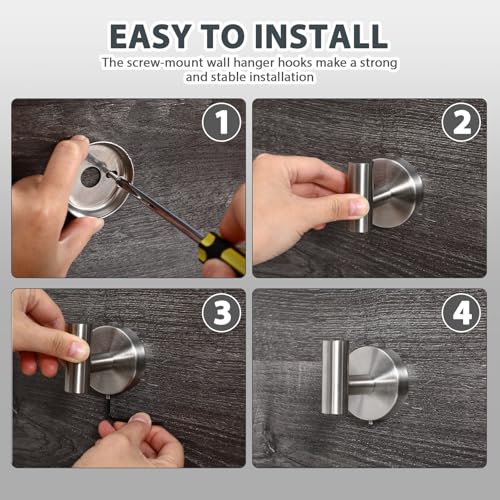 EASY TO INSTALL
The screw-mount wall hanger hooks make a strong and stable installation

1

2

3

4