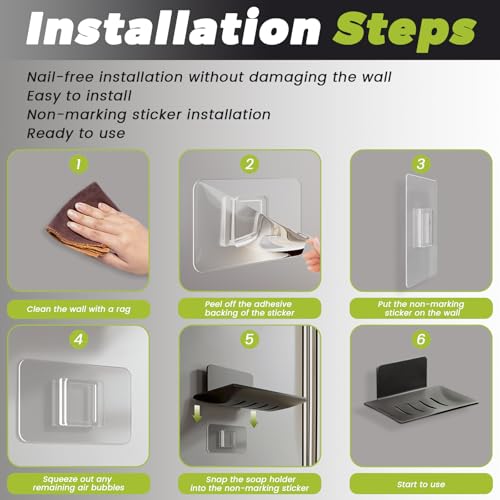 Installation Steps

Nail-free installation without damaging the wall
Easy to install
Non-marking sticker installation
Ready to use

1
Clean the wall with a rag

2
Peel off the adhesive backing of the sticker

3
Put the non-marking sticker on the wall

4
Squeeze out any remaining air bubbles

5
Snap the soap holder into the non-marking sticker

6
Start to use