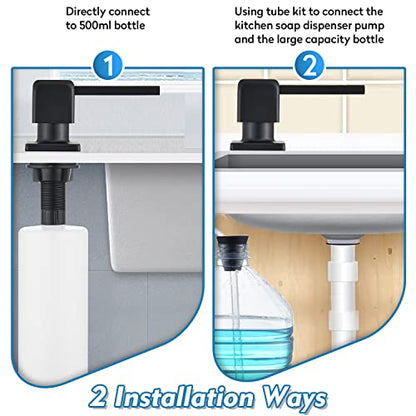 Directly connect to 500ml bottle

1

Using tube kit to connect the kitchen soap dispenser pump and the large capacity bottle

2

2 Installation Ways