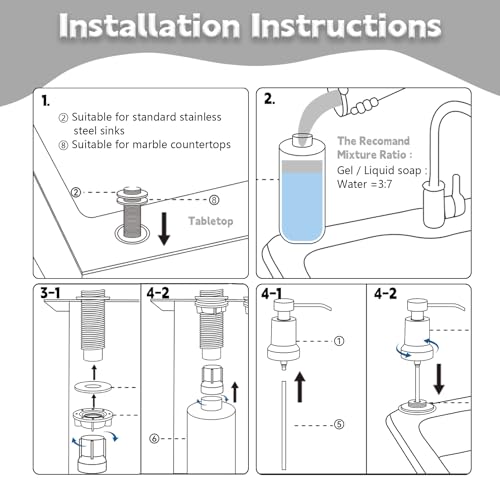 Installation Instructions

1.

② Suitable for standard stainless steel sinks
⑧ Suitable for marble countertops

②

⑧

Tabletop

2.

The Recomand Mixture Ratio :
Gel / Liquid soap : Water =3:7

3-1

4-2

⑥

4-1

①

⑤

4-2