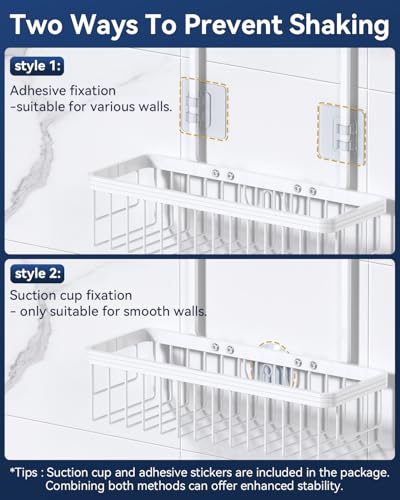 Two Ways To Prevent Shaking

style 1:

Adhesive fixation
-suitable for various walls.

style 2:

Suction cup fixation
- only suitable for smooth walls.

*Tips : Suction cup and adhesive stickers are included in the package. Combining both methods can offer enhanced stability.