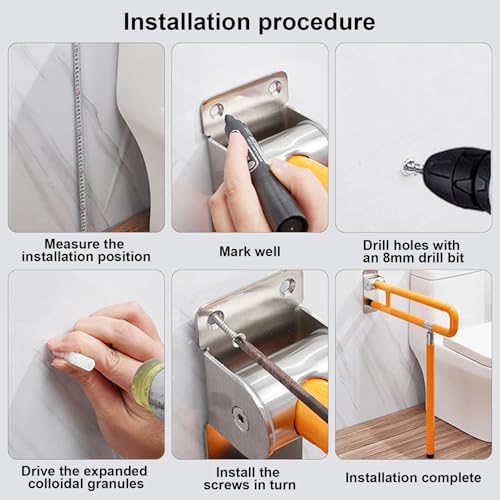 Installation procedure

Measure the installation position

Mark well

Drill holes with an 8mm drill bit

Drive the expanded colloidal granules

Install the screws in turn

Installation complete