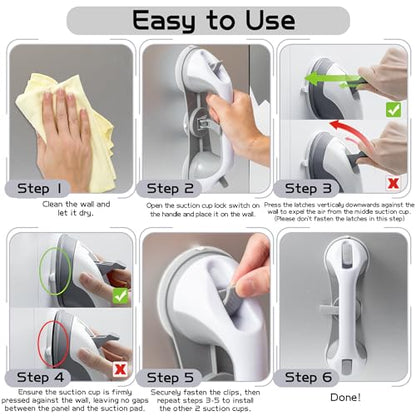 Easy to Use

Step 1
Clean the wall and let it dry.

Step 2
Open the suction cup lock switch on the handle and place it on the wall.

Step 3
Press the latches vertically downwards against the wall to expel the air from the middle suction cup. (Please don't fasten the latches in this step)

Step 4
Ensure the suction cup is firmly pressed against the wall, leaving no gaps between the panel and the suction pad.

Step 5
Securely fasten the clips, then repeat steps 3-5 to install the other 2 suction cups.

Step 6
Done!