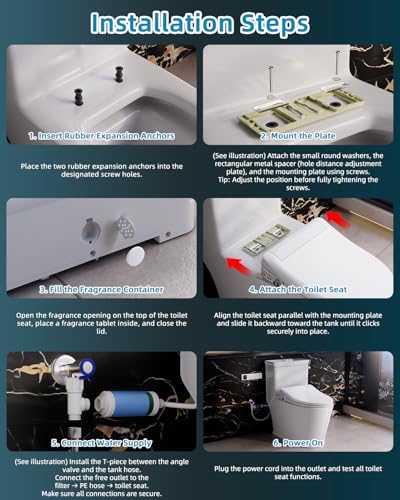 Installation Steps

1. Insert Rubber Expansion Anchors

Place the two rubber expansion anchors into the designated screw holes.

2. Mount the Plate

(See illustration) Attach the small round washers, the rectangular metal spacer (hole distance adjustment plate), and the mounting plate using screws.
Tip: Adjust the position before fully tightening the screws.

3. Fill the Fragrance Container

Open the fragrance opening on the top of the toilet seat, place a fragrance tablet inside, and close the lid.

4. Attach the Toilet Seat

Align the toilet seat parallel with the mounting plate and slide it backward toward the tank until it clicks securely into place.

5. Connect Water Supply

(See illustration) Install the T-piece between the angle valve and the tank hose.
Connect the free outlet to the filter → PE hose → toilet seat.
Make sure all connections are secure.

6. Power On

Plug the power cord into the outlet and test all toilet seat functions.