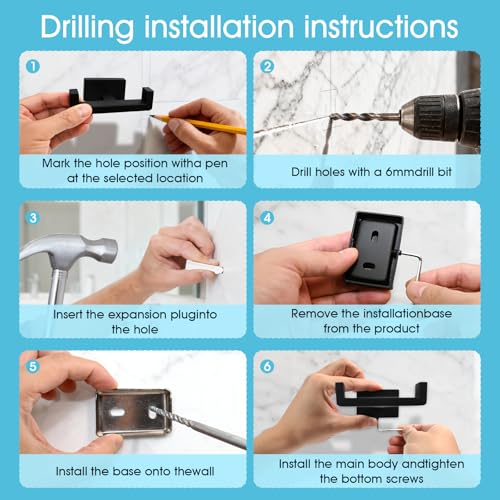 Drilling installation instructions

1
Mark the hole position witha pen at the selected location

2
Drill holes with a 6mmdrill bit

3
Insert the expansion pluginto the hole

4
Remove the installationbase from the product

5
Install the base onto thewall

6
Install the main body andtighten the bottom screws