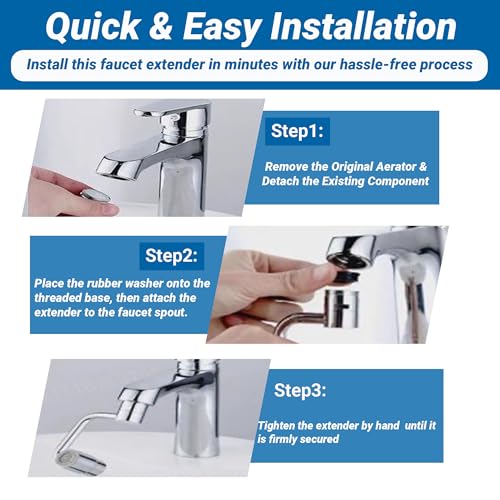 Quick & Easy Installation

Install this faucet extender in minutes with our hassle-free process

Step1:

Remove the Original Aerator & Detach the Existing Component

Step2:

Place the rubber washer onto the threaded base, then attach the extender to the faucet spout.

Step3:

Tighten the extender by hand until it is firmly secured