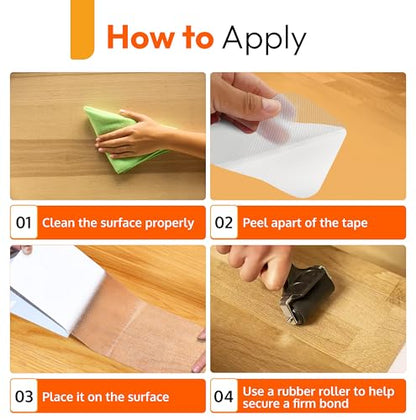 How to Apply

01 Clean the surface properly

02 Peel apart of the tape

03 Place it on the surface

04 Use a rubber roller to help secure a firm bond